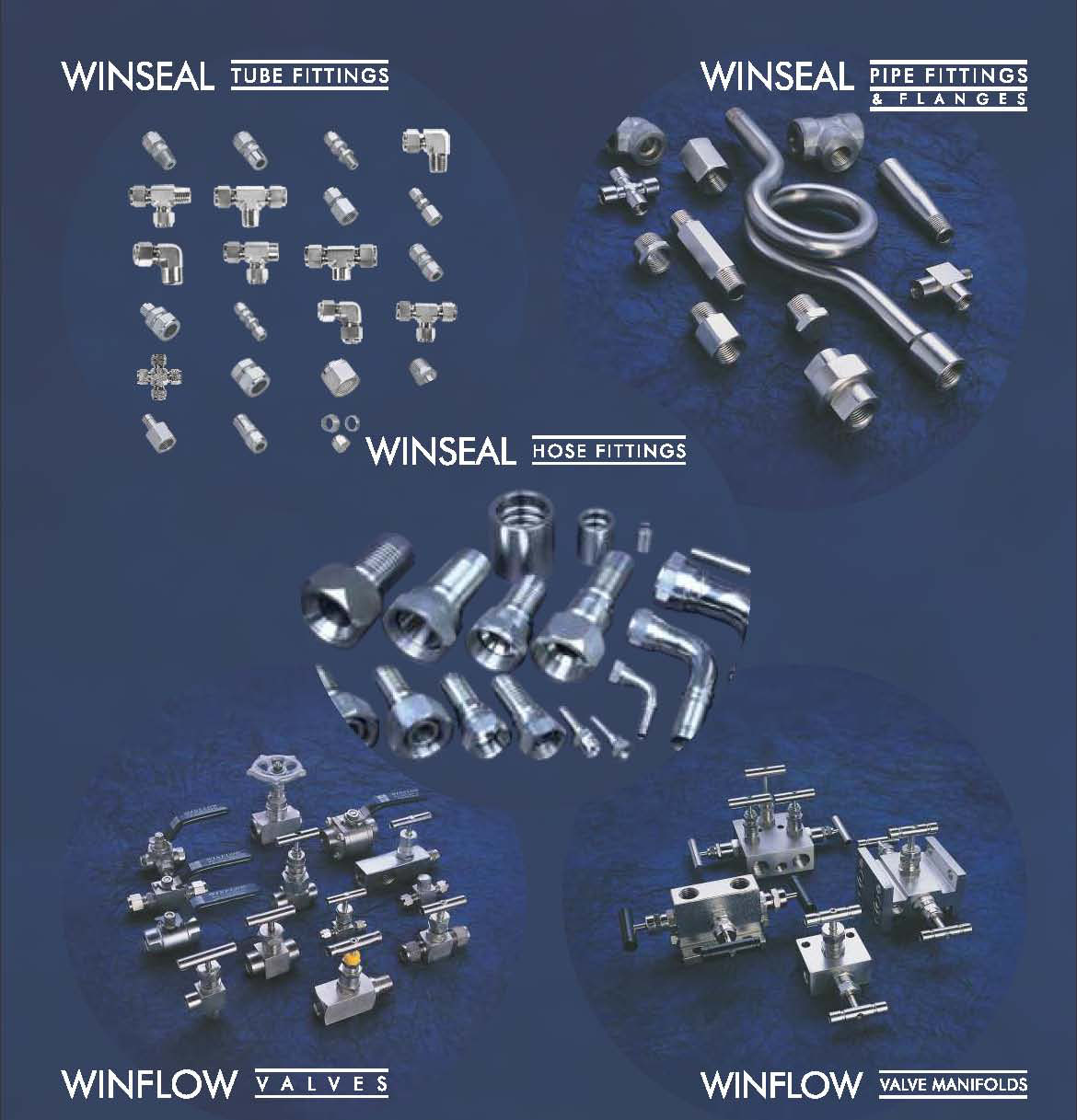 WINSEAL TUBE FITTINGS

WINSEAL PIPE FITTINGS & FLANGES

WINSEAL HOSE FITTINGS

WINFLOW VALVES

WINFLOW VALVE MANIFOLDS